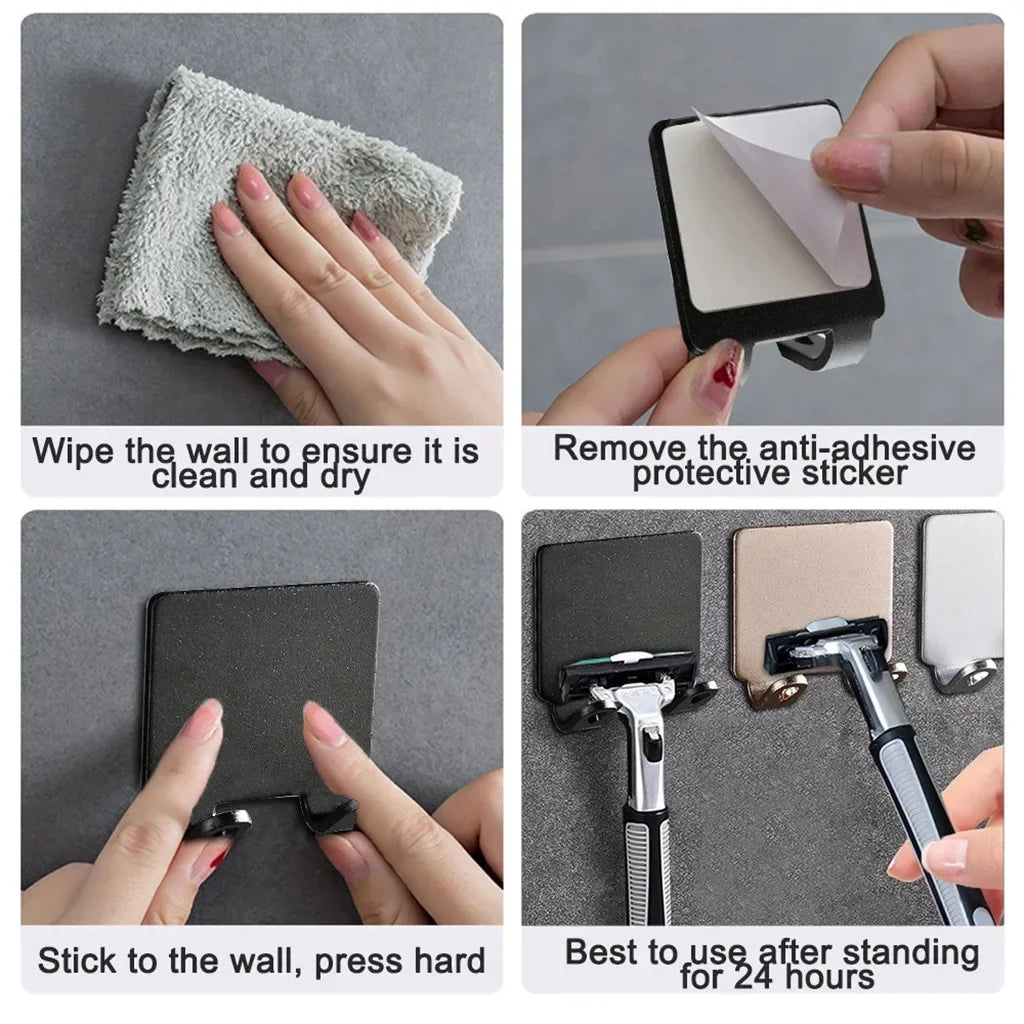 Wipe the wall to ensure it is clean and dry

Remove the anti-adhesive protective sticker

Stick to the wall, press hard

Best to use after standing for 24 hours