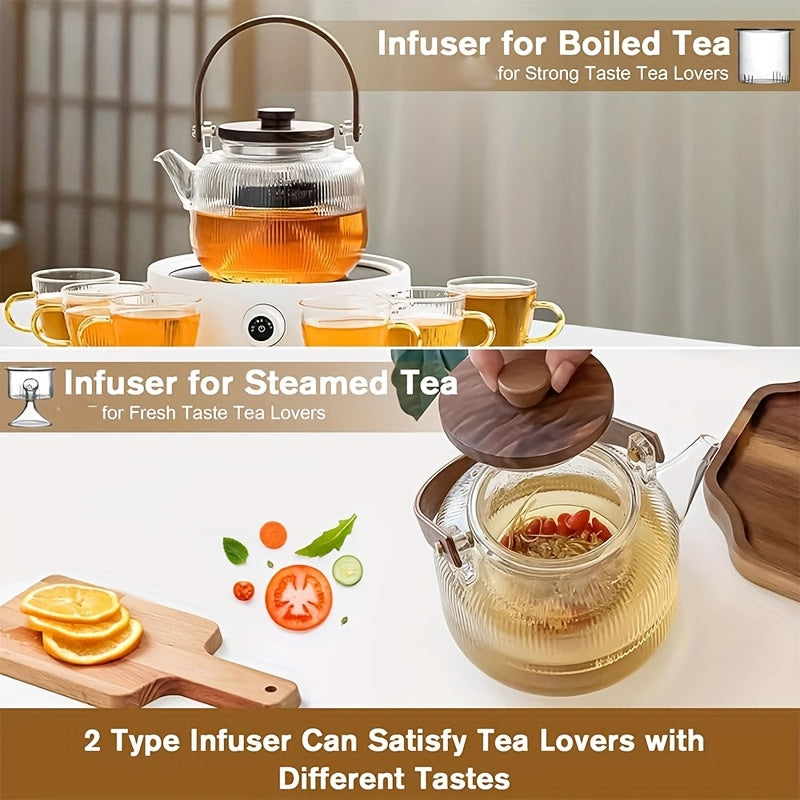 Infuser for Boiled Tea
for Strong Taste Tea Lovers

Infuser for Steamed Tea
for Fresh Taste Tea Lovers

2 Type Infuser Can Satisfy Tea Lovers with Different Tastes